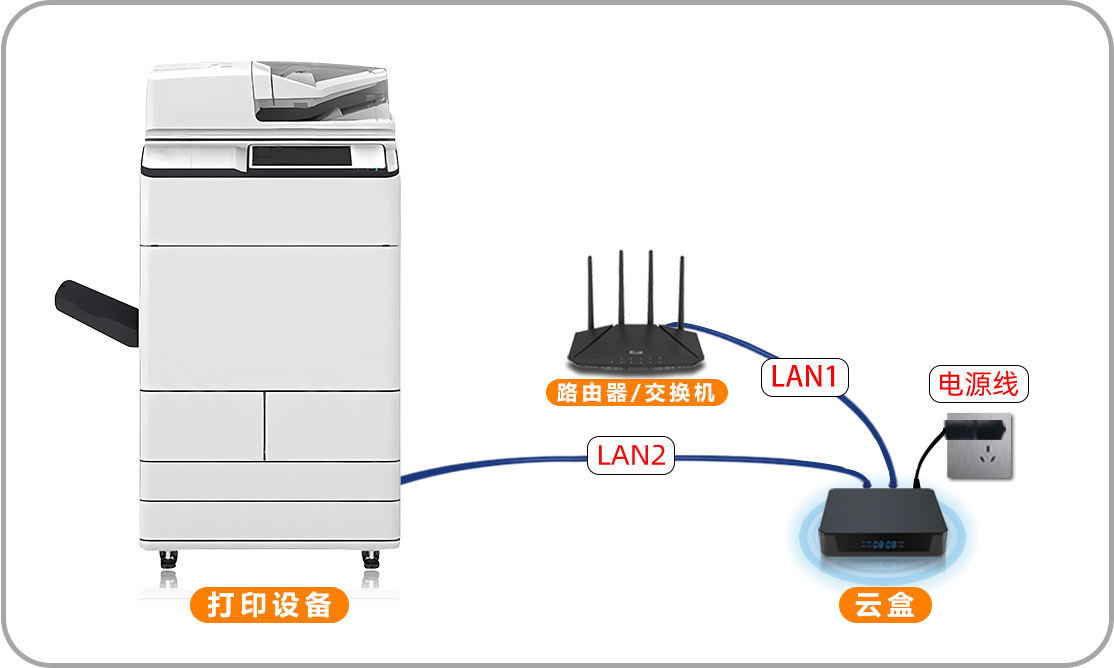 路由器/交换机

LAN1

电源线

LAN2

打印设备

云盒