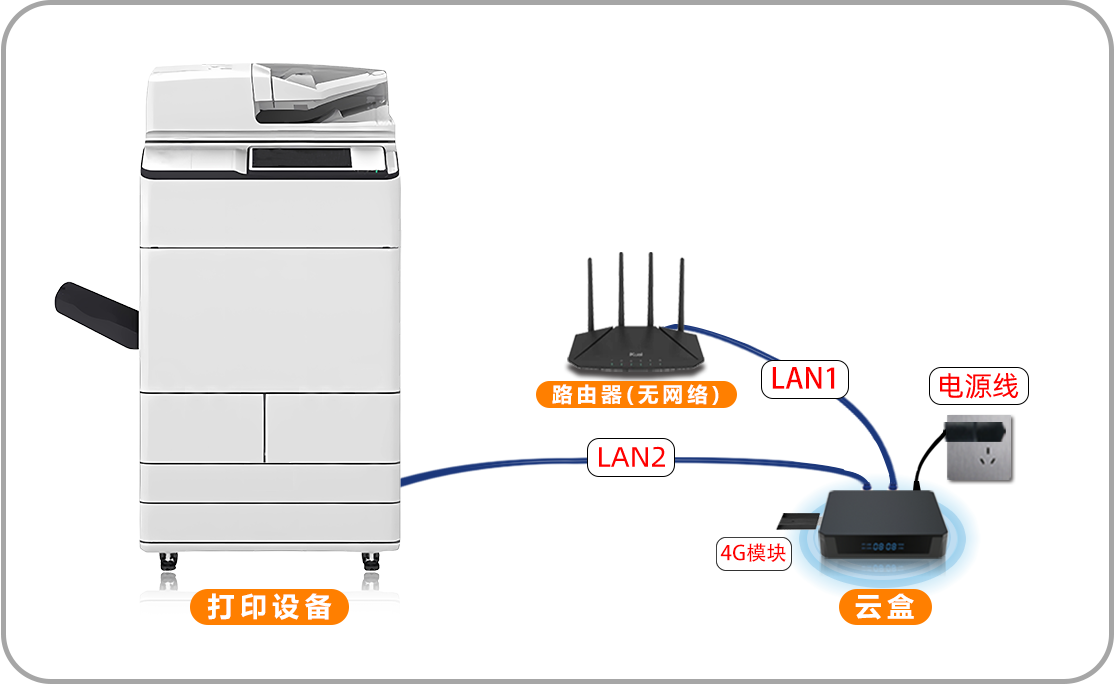 路由器(无网络)

LAN1

电源线

LAN2

4G模块

打印设备

云盒